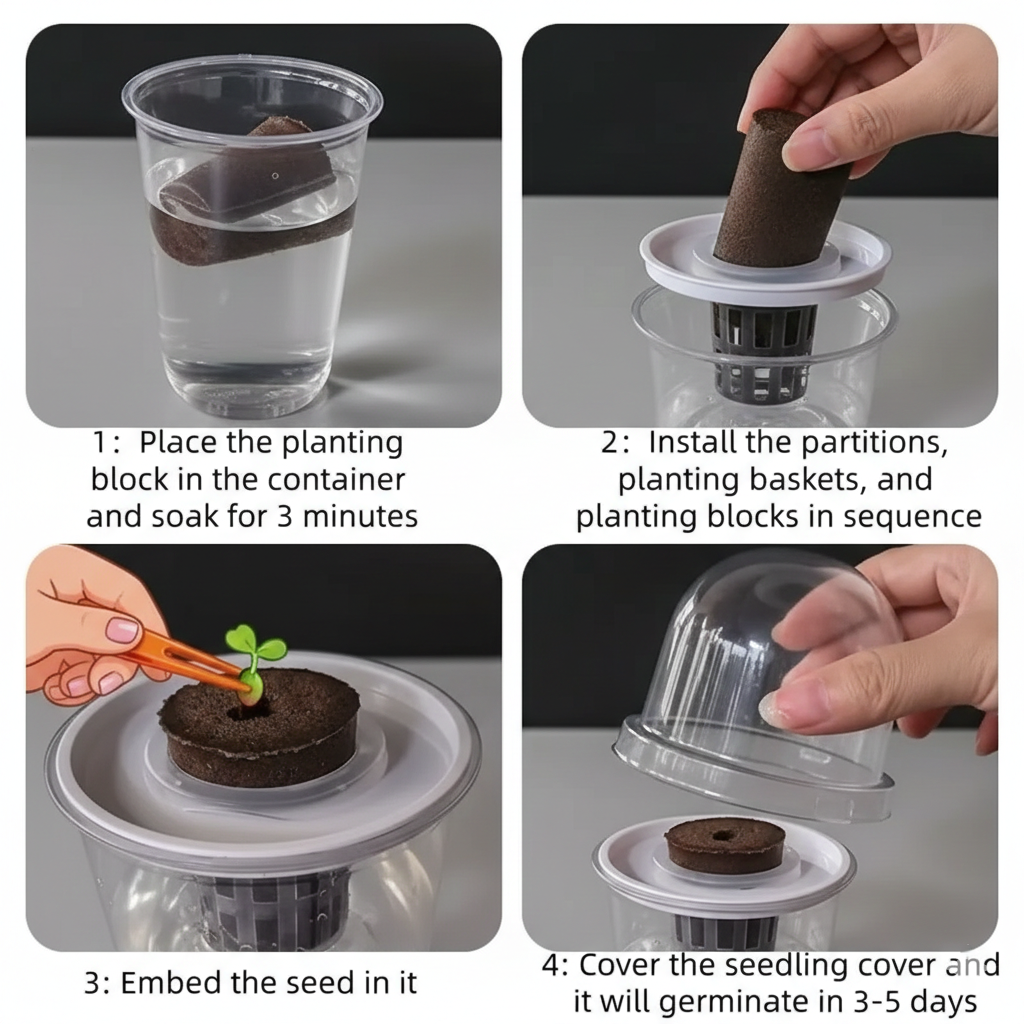 1: Place the planting block in the container and soak for 3 minutes

2: Install the partitions, planting baskets, and planting blocks in sequence

3: Embed the seed in it

4: Cover the seedling cover and it will germinate in 3-5 days