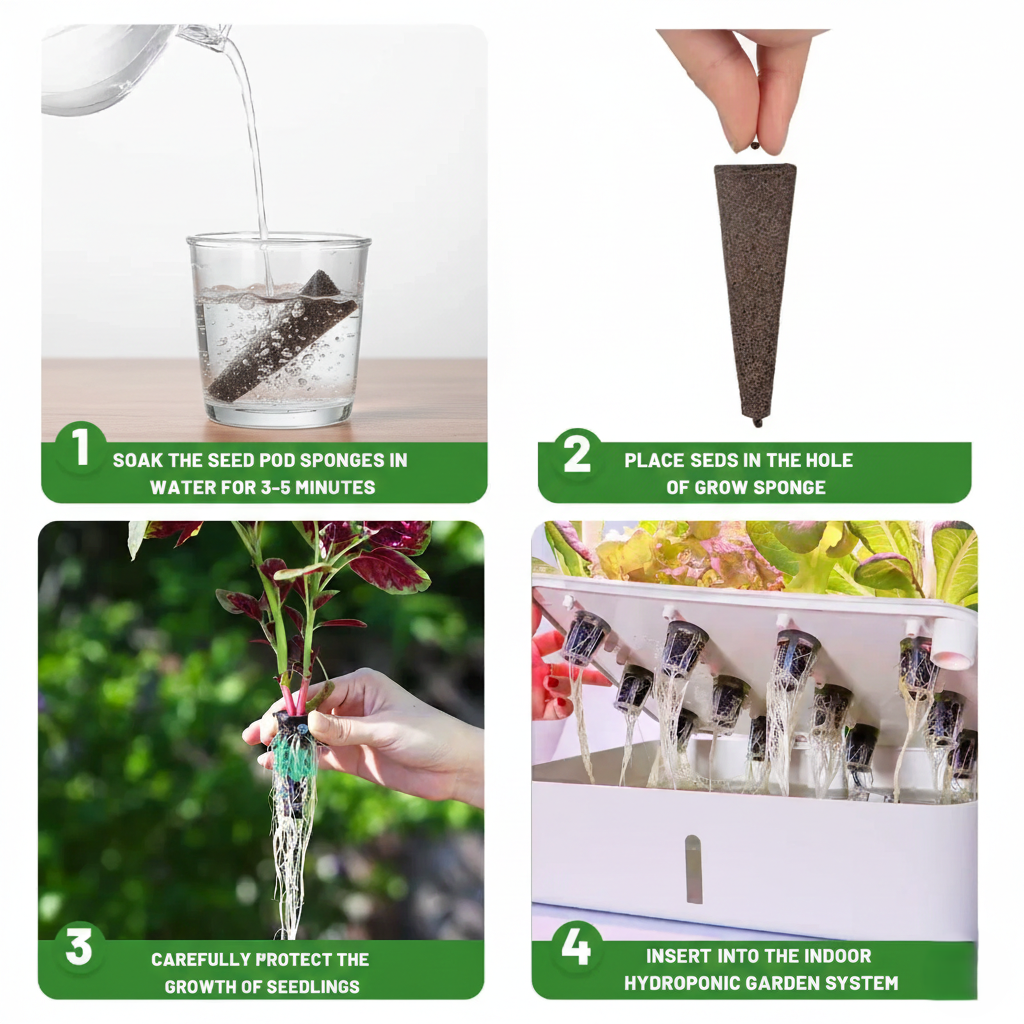 1 SOAK THE SEED POD SPONGES IN WATER FOR 3-5 MINUTES

2 PLACE SEDS IN THE HOLE OF GROW SPONGE

3 CAREFULLY PROTECT THE GROWTH OF SEEDLINGS

4 INSERT INTO THE INDOOR HYDROPONIC GARDEN SYSTEM